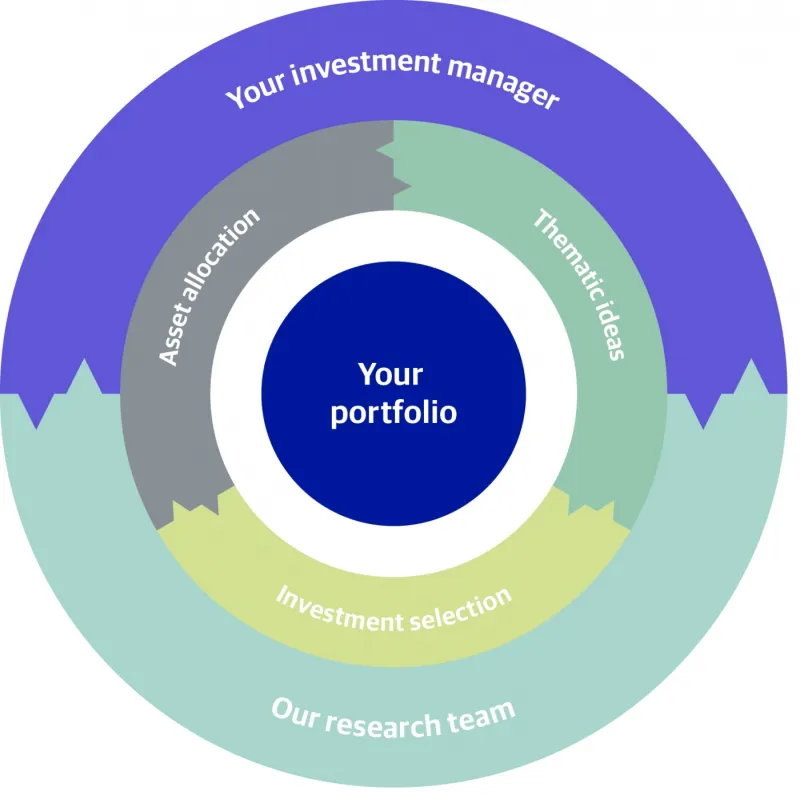 Your investment manager

Asset allocation

Thematic ideas

Your portfolio

Investment selection

Our research team